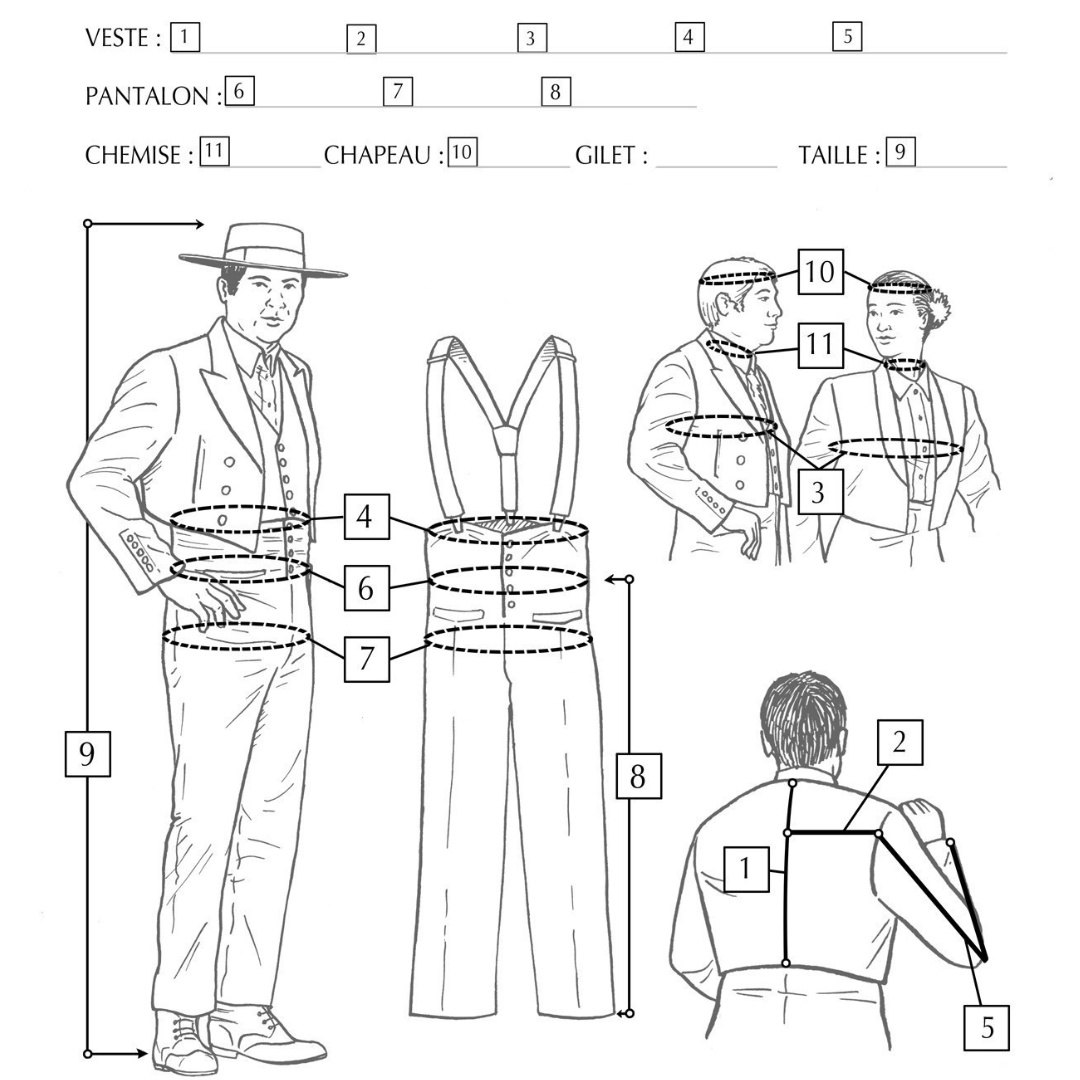 VESTE : 1 2 3 4 5

PANTALON : 6 7 8

CHEMISE : 11 CHAPEAU : 10 GILET : TAILLE : 9

10

11

3

4

6

7

9

8

2

1

5